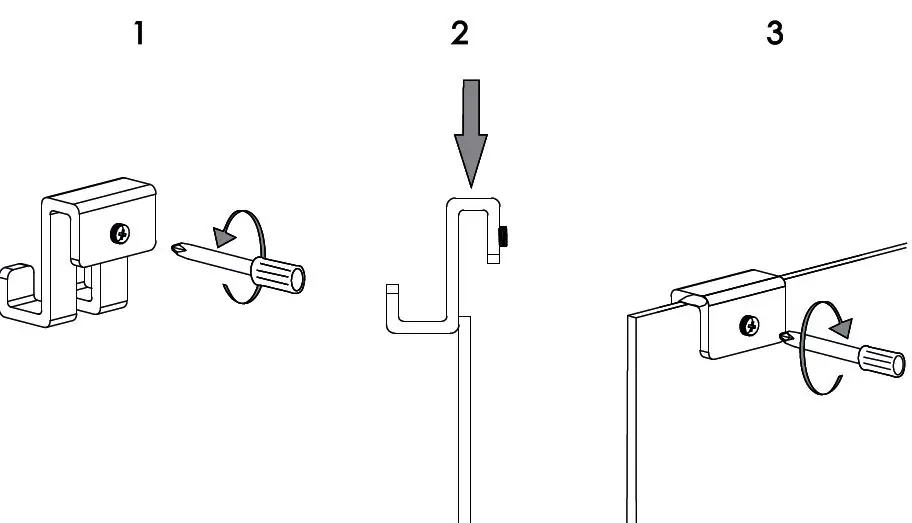 1

2

3