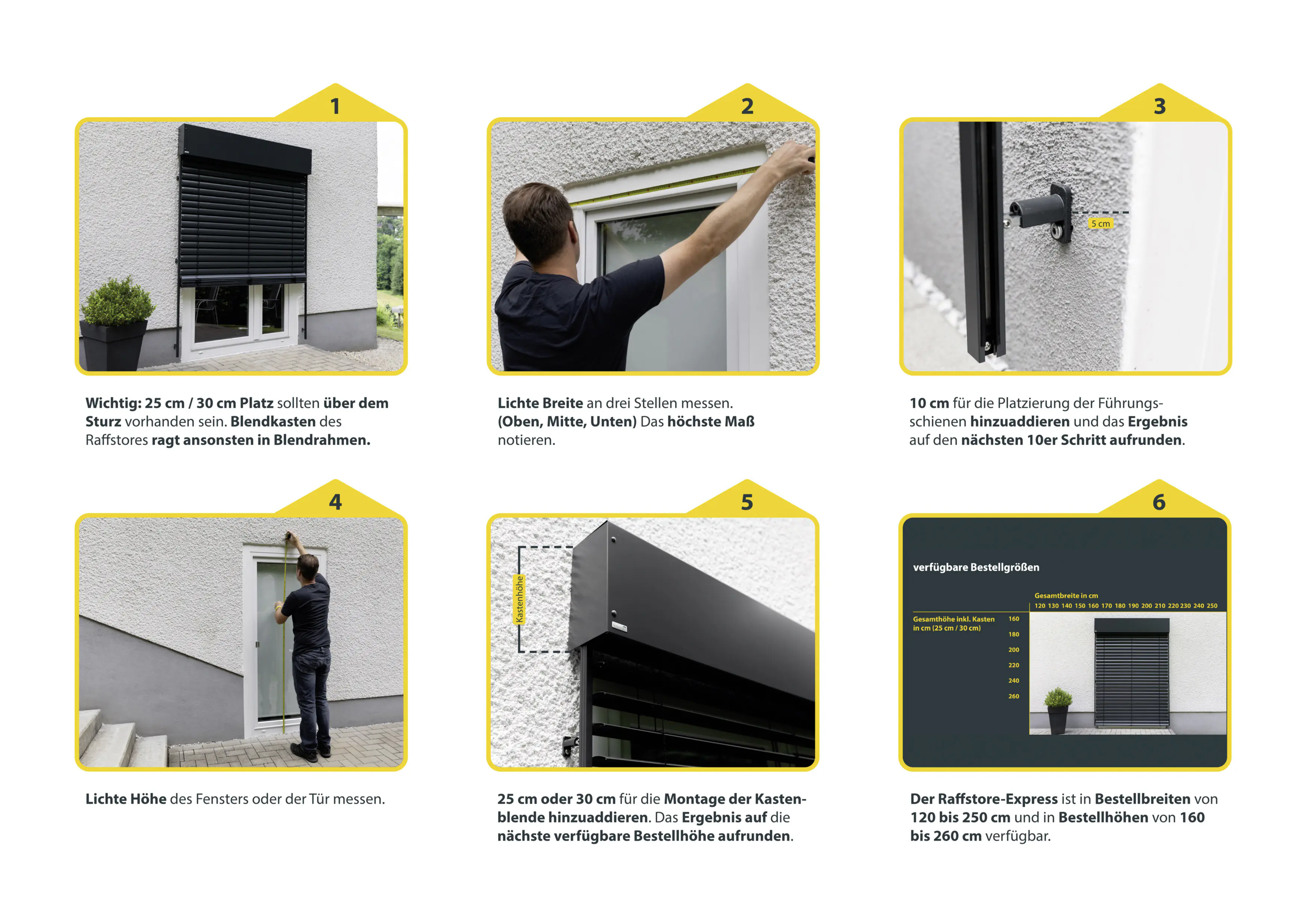 1

Wichtig: 25 cm / 30 cm Platz sollten über dem Sturz vorhanden sein. Blendkasten des Raffstores ragt ansonsten in Blendrahmen.

2

Lichte Breite an drei Stellen messen. (Oben, Mitte, Unten) Das höchste Maß notieren.

3

5 cm

10 cm für die Platzierung der Führungsschienen hinzuaddieren und das Ergebnis auf den nächsten 10er Schritt aufrunden.

4

Lichte Höhe des Fensters oder der Tür messen.

5

Kastenhöhe

25 cm oder 30 cm für die Montage der Kastenblende hinzuaddieren. Das Ergebnis auf die nächste verfügbare Bestellhöhe aufrunden.

6

verfügbare Bestellgrößen

Gesamtbreite in cm
120 130 140 150 160 170 180 190 200 210 220 230 240 250

Gesamthöhe inkl. Kasten in cm (25 cm / 30 cm)
160
180
200
220
240
260

Der Raffstore-Express ist in Bestellbreiten von 120 bis 250 cm und in Bestellhöhen von 160 bis 260 cm verfügbar.