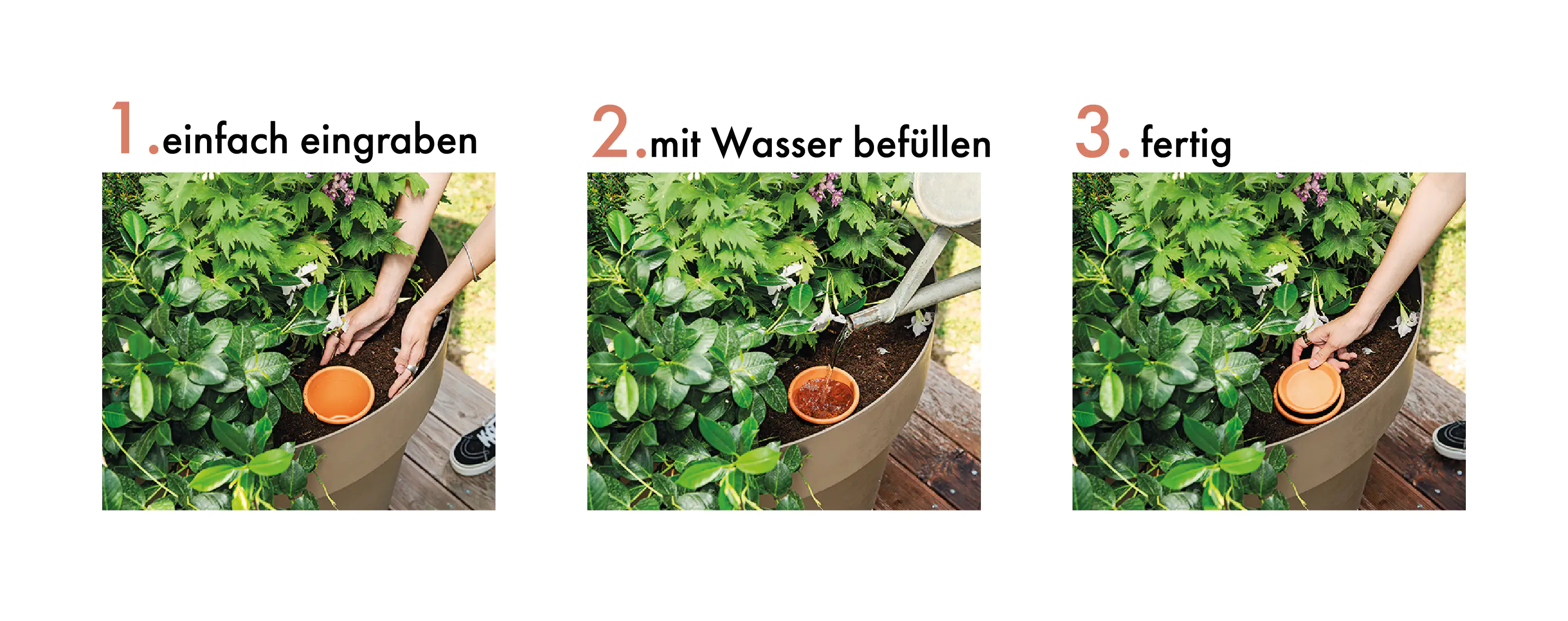 1. einfach eingraben

2. mit Wasser befüllen

3. fertig