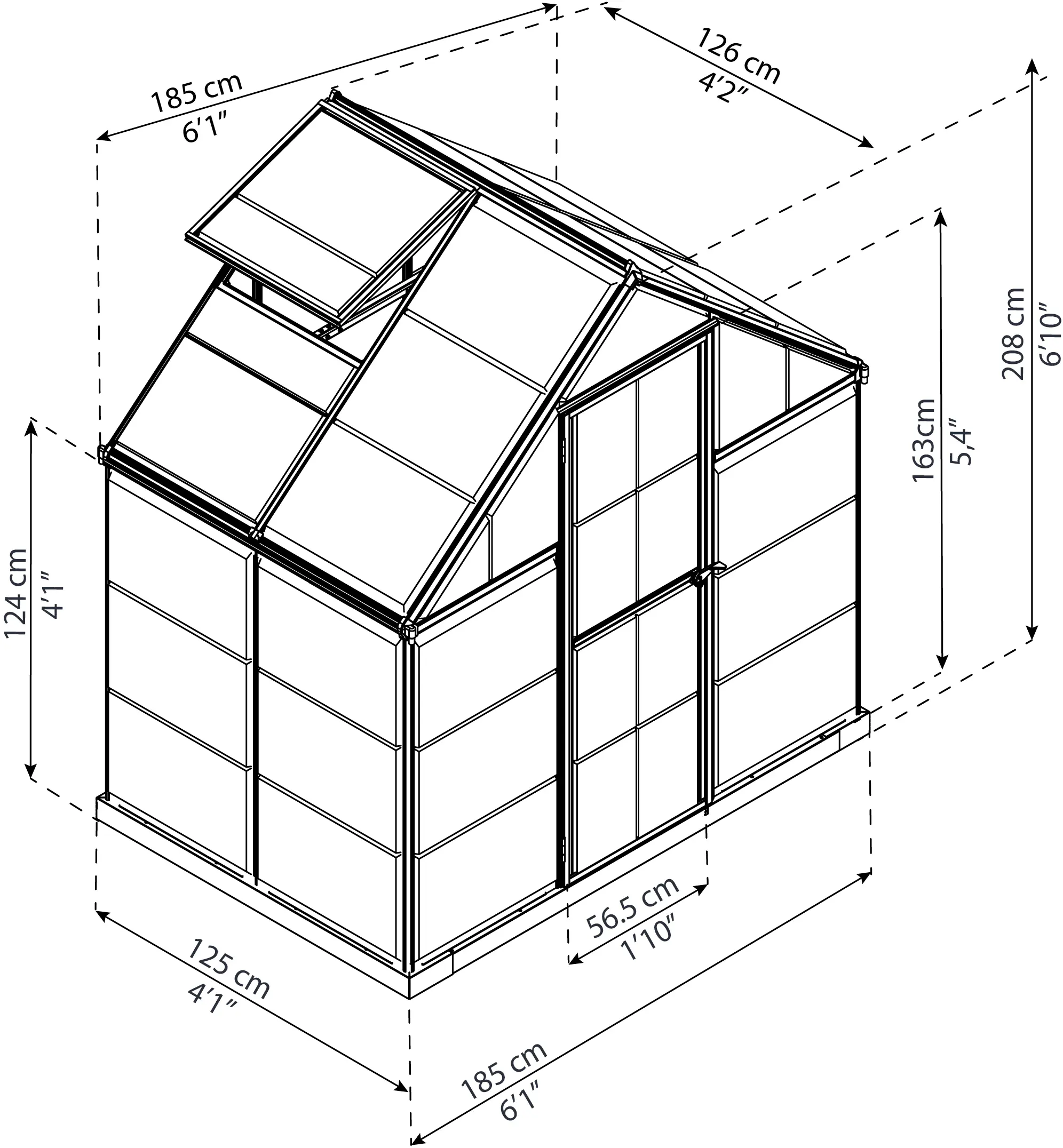 185 cm
6'1"

126 cm
4'2"

208 cm
6'10"

163cm
5,4"

124 cm
4'1"

56.5 cm
1'10"

125 cm
4'1"

185 cm
6'1"