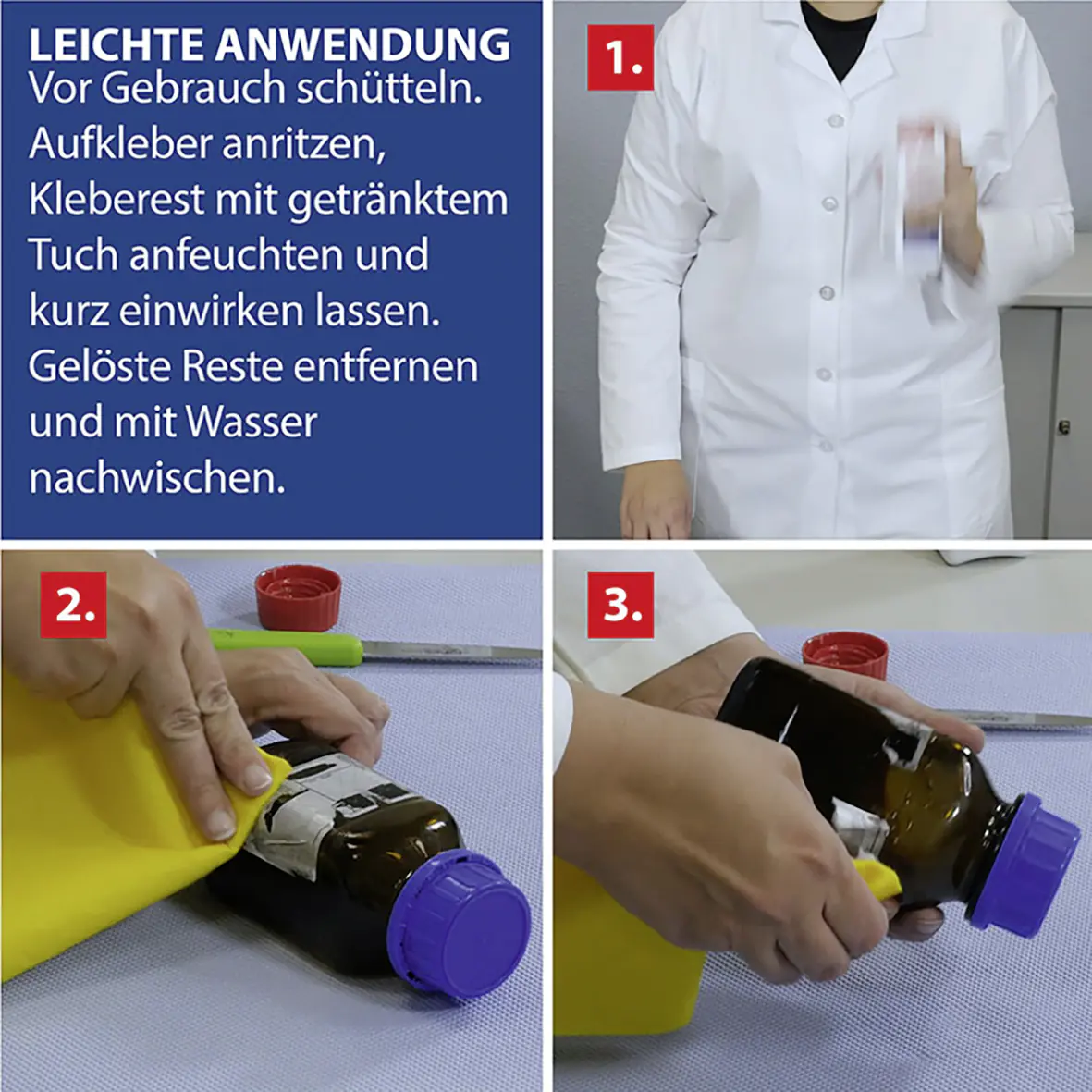 LEICHTE ANWENDUNG
Vor Gebrauch schütteln. Aufkleber anritzen, Kleberest mit getränktem Tuch anfeuchten und kurz einwirken lassen. Gelöste Reste entfernen und mit Wasser nachwischen.

1.

2.

3.