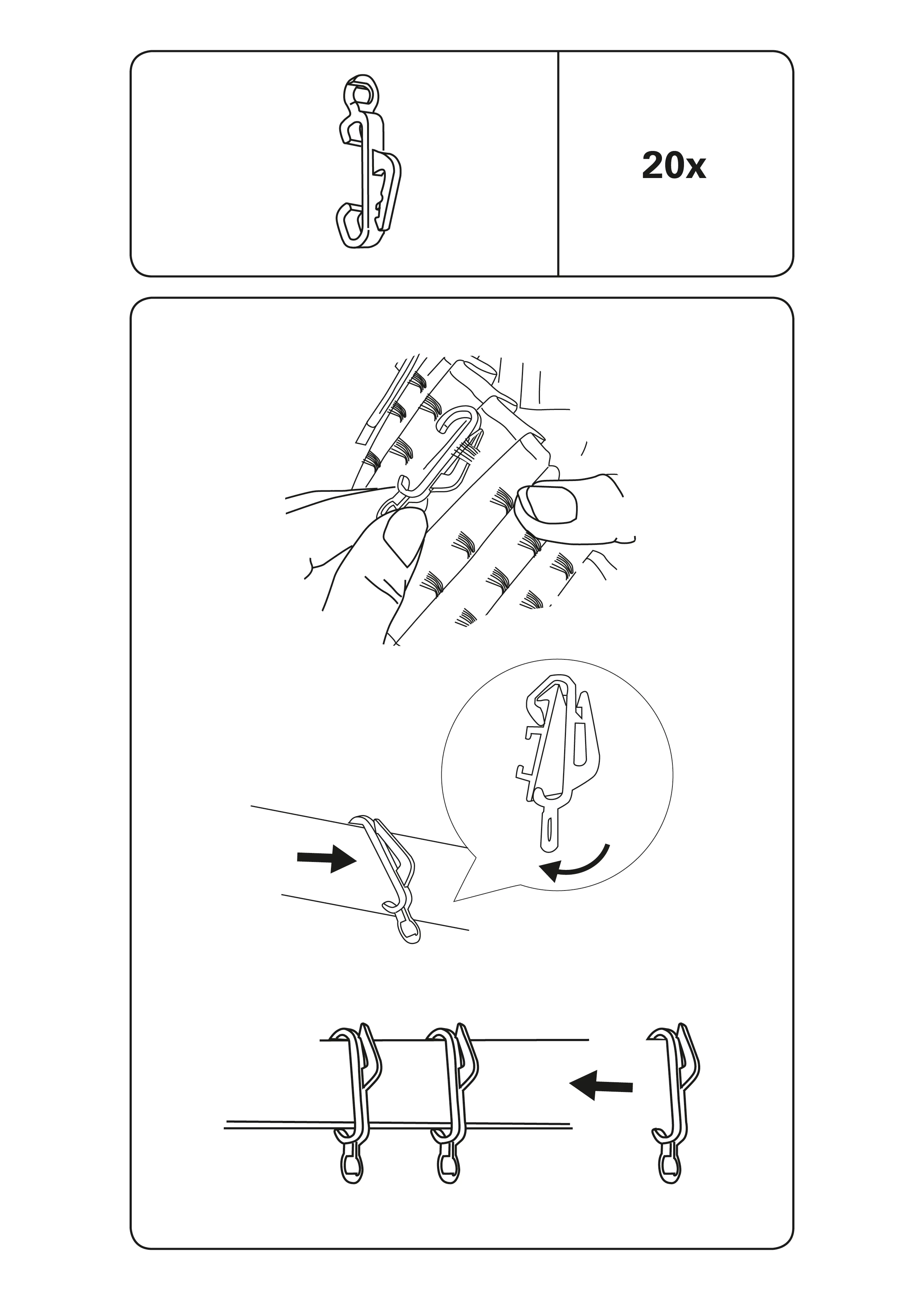 20x