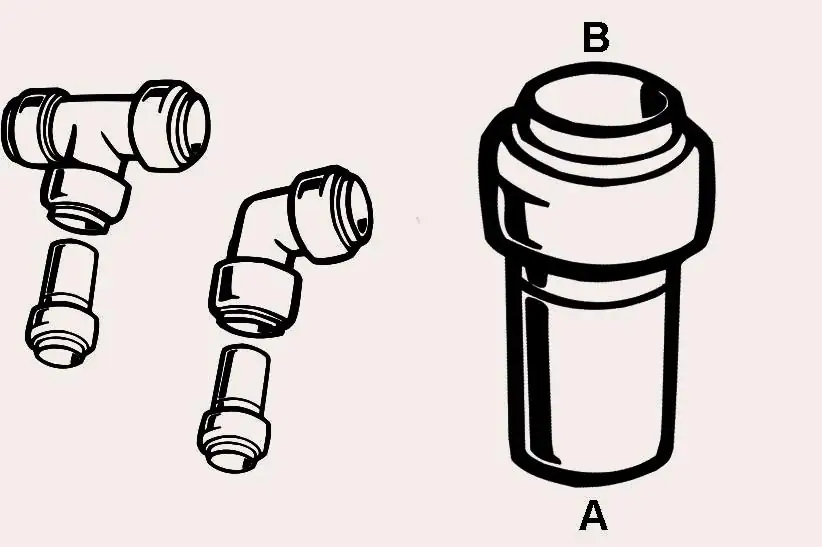 B

A