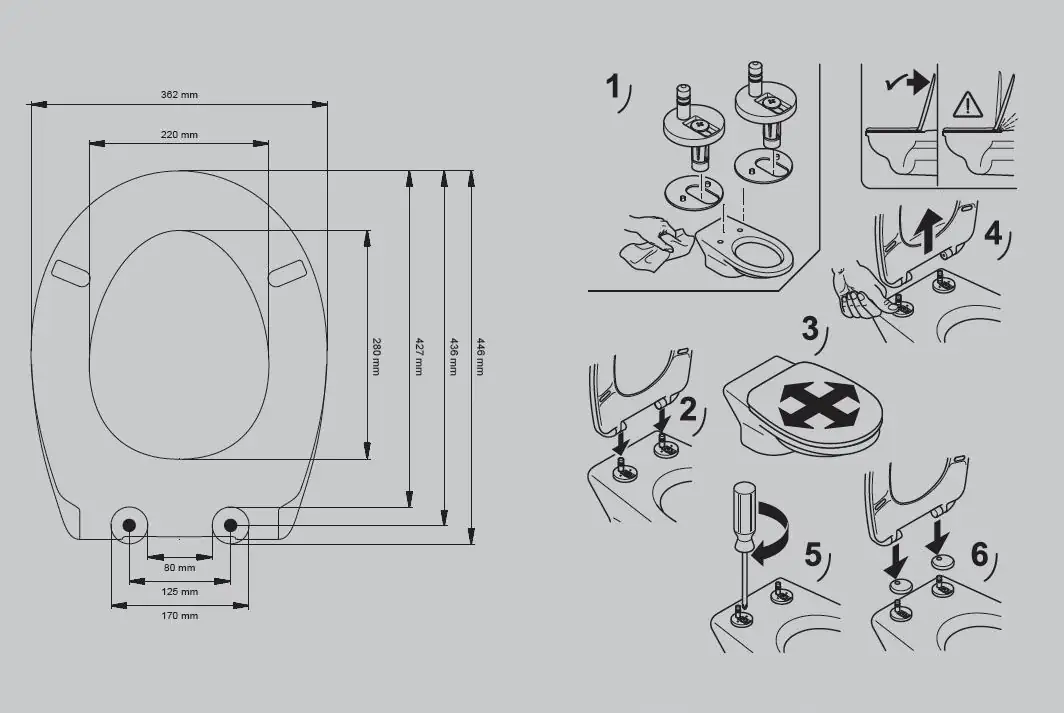 362 mm
220 mm
280 mm
427 mm
436 mm
446 mm
80 mm
125 mm
170 mm
1
4
3
2
5
6