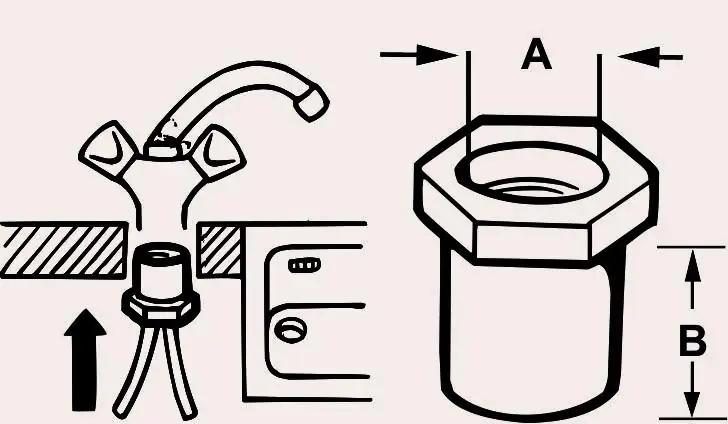 A

B