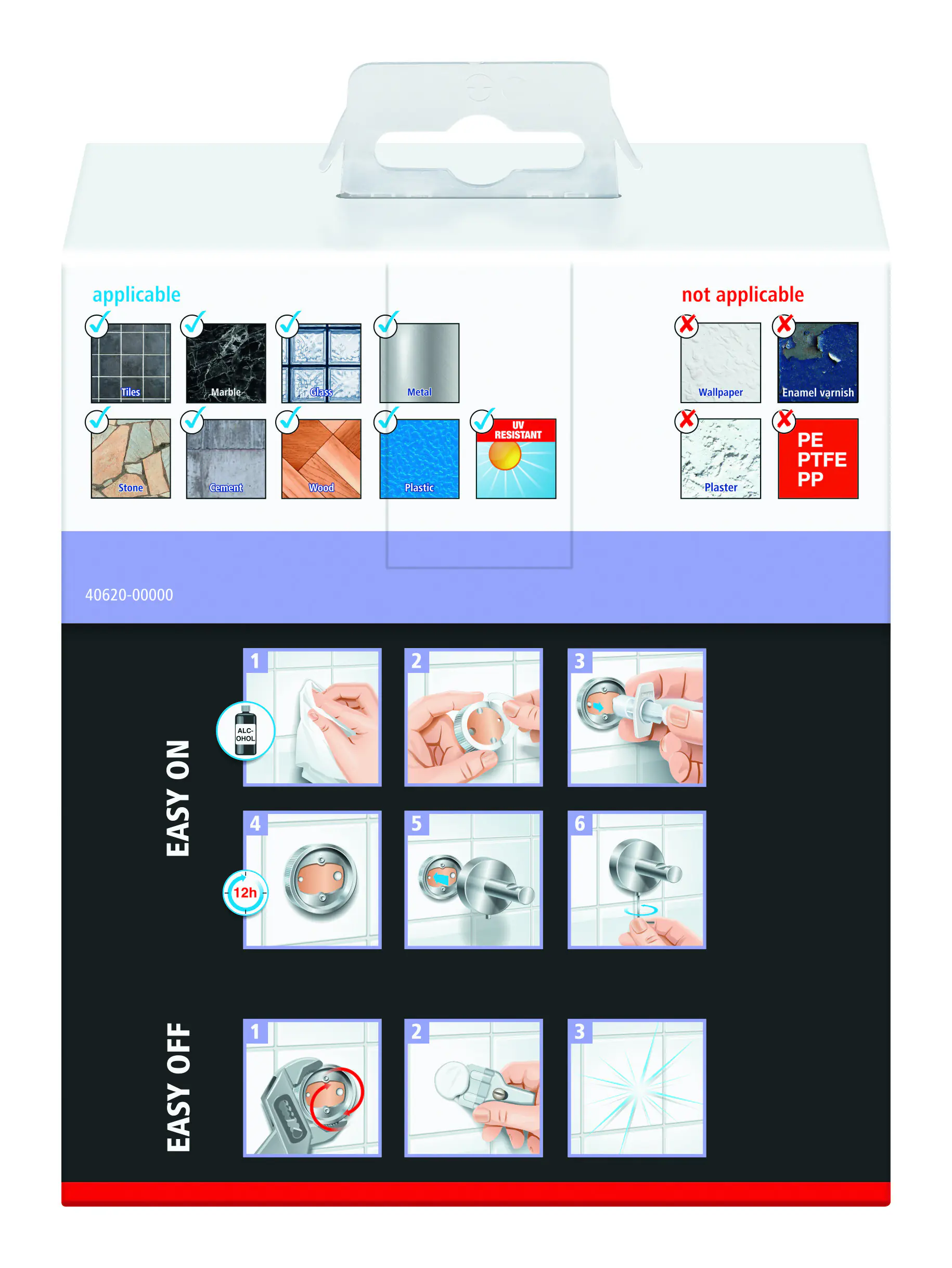 applicable

Tiles Marble Glass Metal

Stone Cement Wood Plastic UV RESISTANT

not applicable

Wallpaper Enamel varnish

Plaster PE PTFE PP

40620-00000

EASY ON

1 ALC-OHOL 2 3

4 12h 5 6

EASY OFF

1 2 3