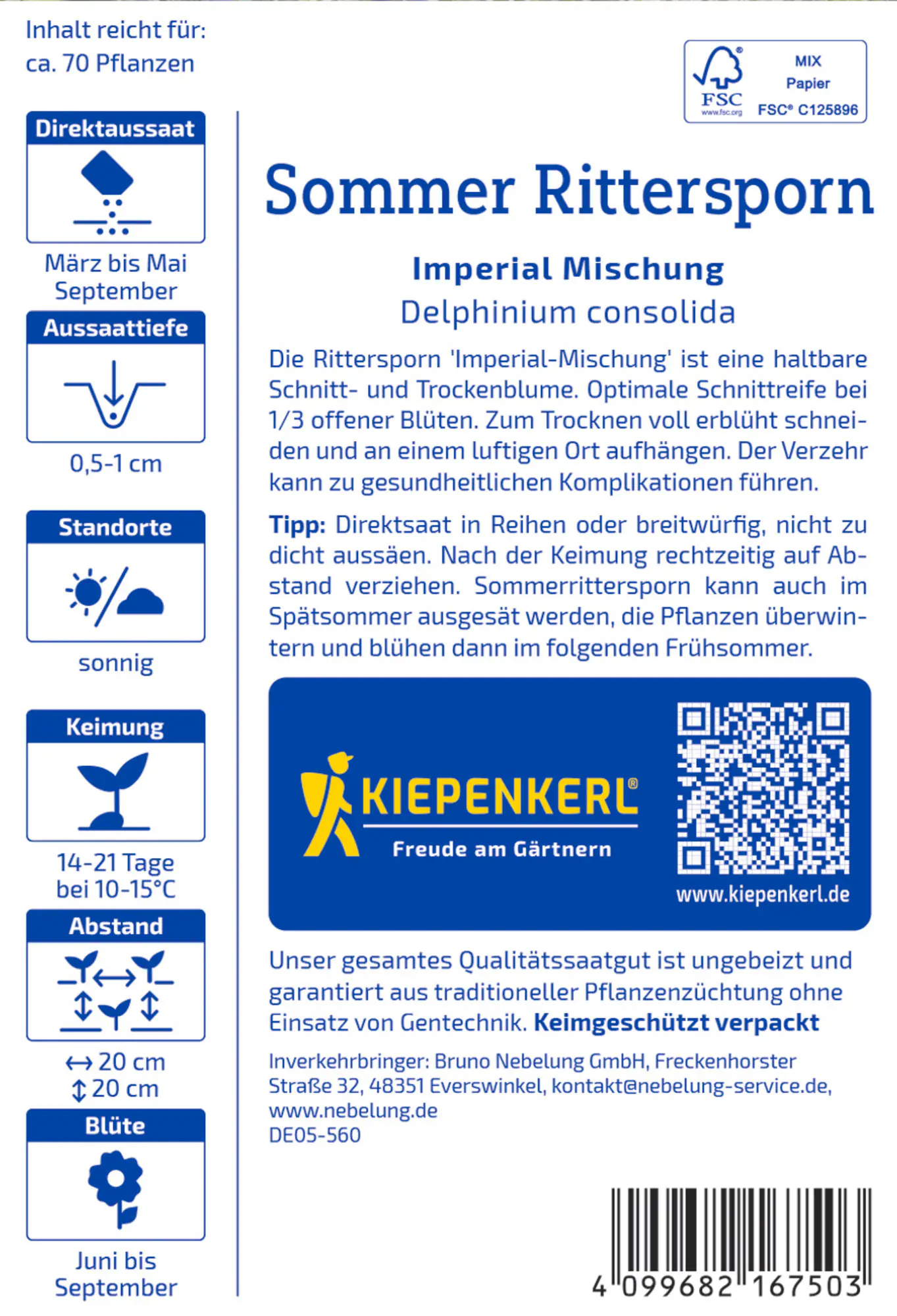 Inhalt reicht für:
ca. 70 Pflanzen

Direktaussaat

März bis Mai
September

Aussaattiefe

0,5-1 cm

Standorte

sonnig

Keimung

14-21 Tage
bei 10-15°C

Abstand

↔ 20 cm
↕ 20 cm

Blüte

Juni bis
September

FSC
www.fsc.org
MIX
Papier
FSC® C125896

Sommer Rittersporn

Imperial Mischung
Delphinium consolida

Die Rittersporn 'Imperial-Mischung' ist eine haltbare Schnitt- und Trockenblume. Optimale Schnittreife bei 1/3 offener Blüten. Zum Trocknen voll erblüht schneiden und an einem luftigen Ort aufhängen. Der Verzehr kann zu gesundheitlichen Komplikationen führen.

Tipp: Direktsaat in Reihen oder breitwürfig, nicht zu dicht aussäen. Nach der Keimung rechtzeitig auf Abstand verziehen. Sommerrittersporn kann auch im Spätsommer ausgesät werden, die Pflanzen überwintern und blühen dann im folgenden Frühsommer.

KIEPENKERL®
Freude am Gärtnern
www.kiepenkerl.de

Unser gesamtes Qualitätssaatgut ist ungebeizt und garantiert aus traditioneller Pflanzenzüchtung ohne Einsatz von Gentechnik. Keimgeschützt verpackt

Inverkehrbringer: Bruno Nebelung GmbH, Freckenhorster Straße 32, 48351 Everswinkel, kontakt@nebelung-service.de, www.nebelung.de
DE05-560

4 099682 167503