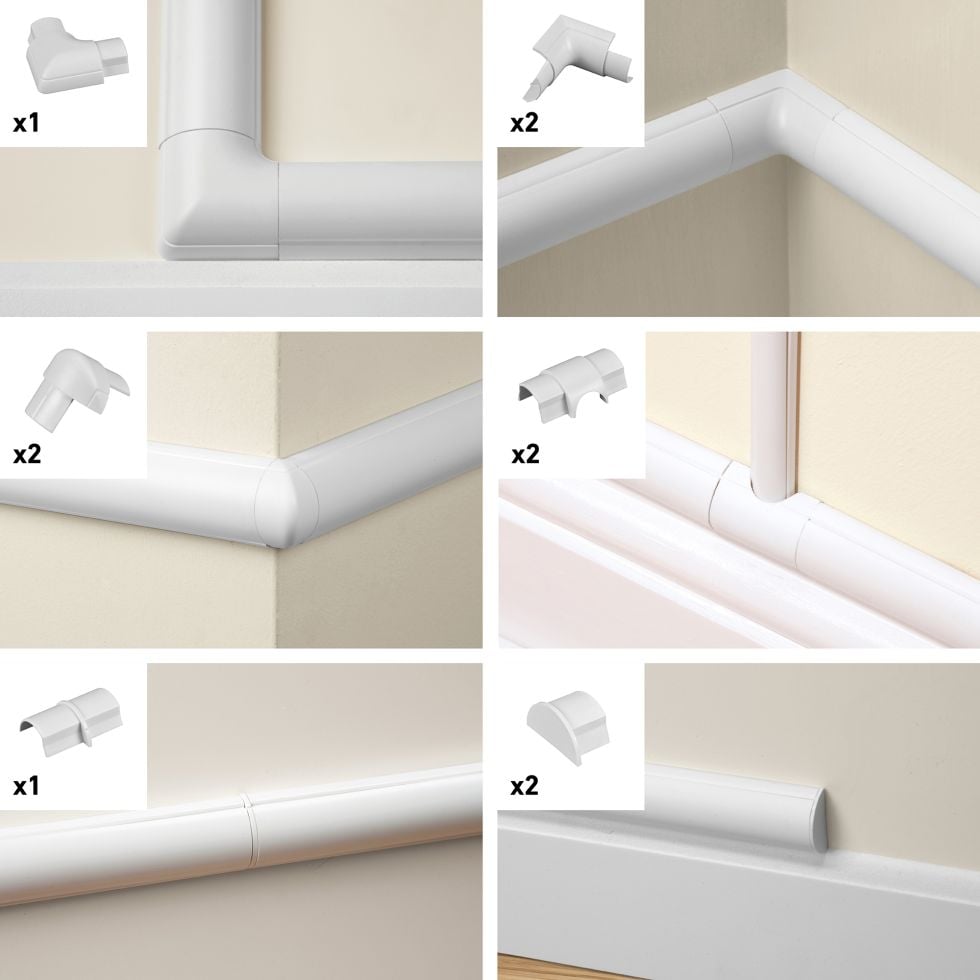 x1

x2

x2

x2

x1

x2